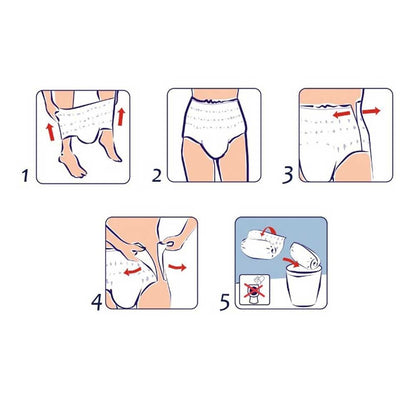 1

2

3

4

5